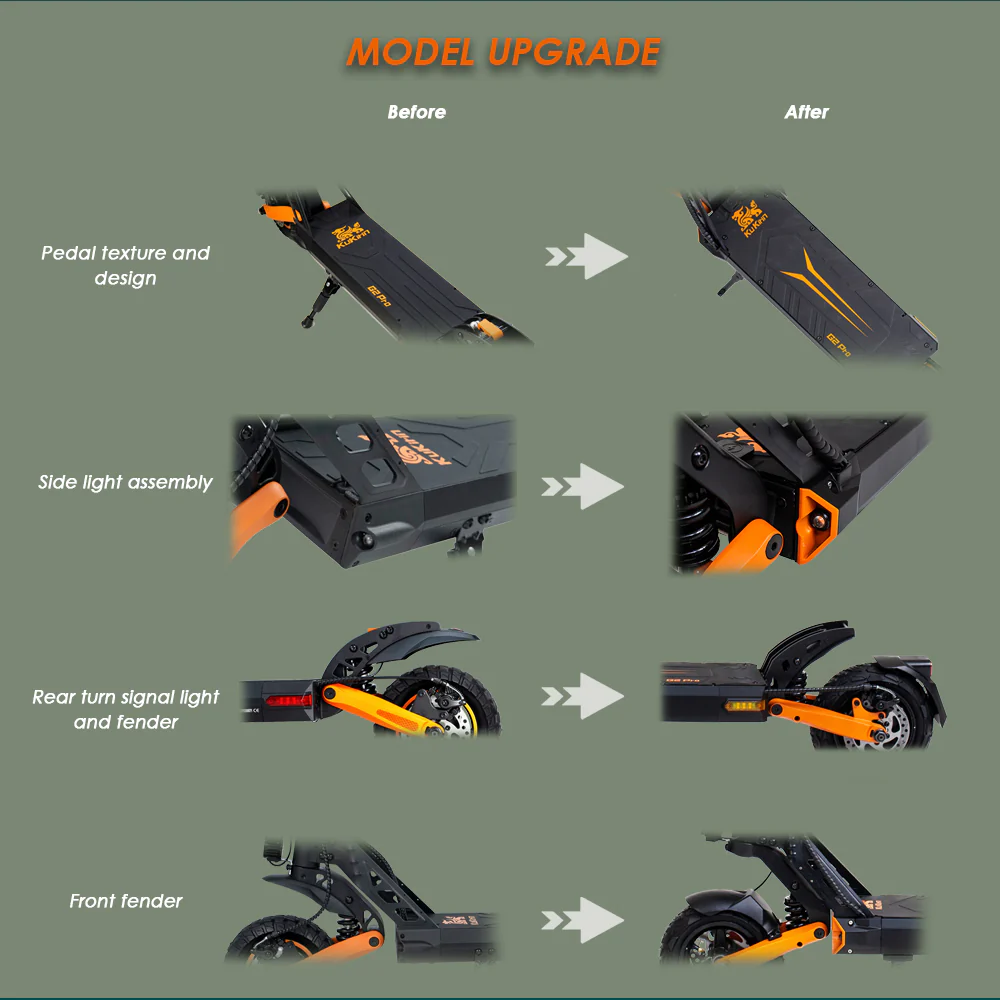 MODEL UPGRADE

Before

After

Pedal texture and design

KuKirin

G2 Pro

KuKirin

G2 Pro

Side light assembly

KuKirin

Rear turn signal light and fender

Front fender